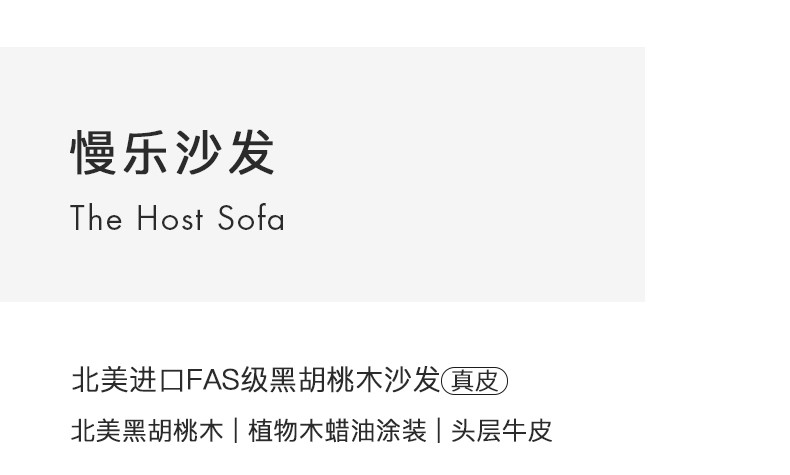 慢乐沙发

The Host Sofa

北美进口FAS级黑胡桃木沙发 真皮

北美黑胡桃木 | 植物木蜡油涂装 | 头层牛皮