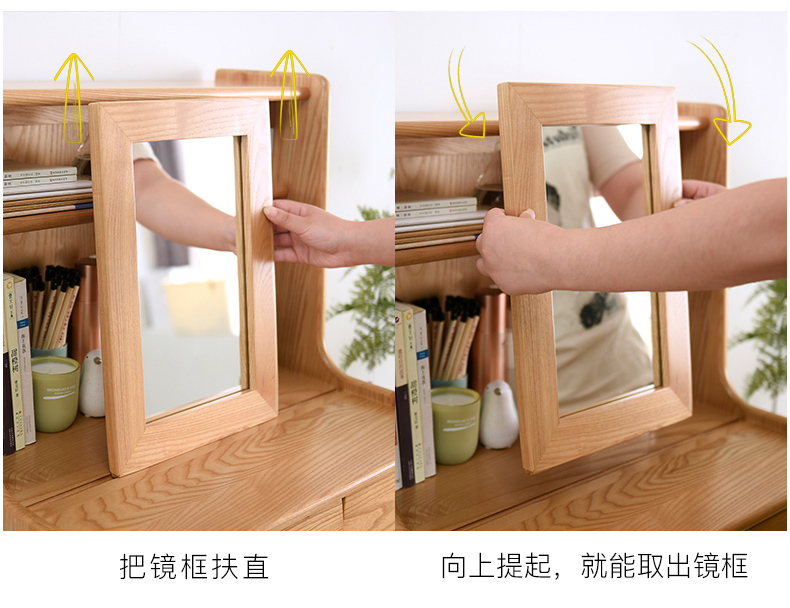 把镜框扶直

向上提起，就能取出镜框